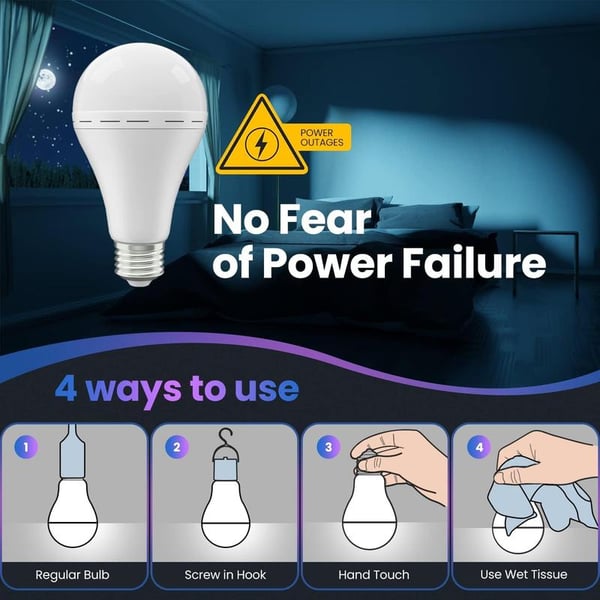 POWER OUTAGES

No Fear of Power Failure

4 ways to use

1
Regular Bulb

2
Screw in Hook

3
Hand Touch

4
Use Wet Tissue