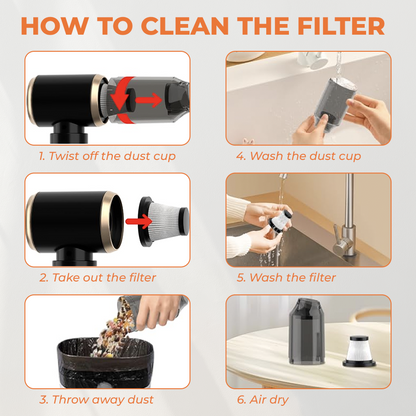 HOW TO CLEAN THE FILTER

1. Twist off the dust cup

2. Take out the filter

3. Throw away dust

4. Wash the dust cup

5. Wash the filter

6. Air dry